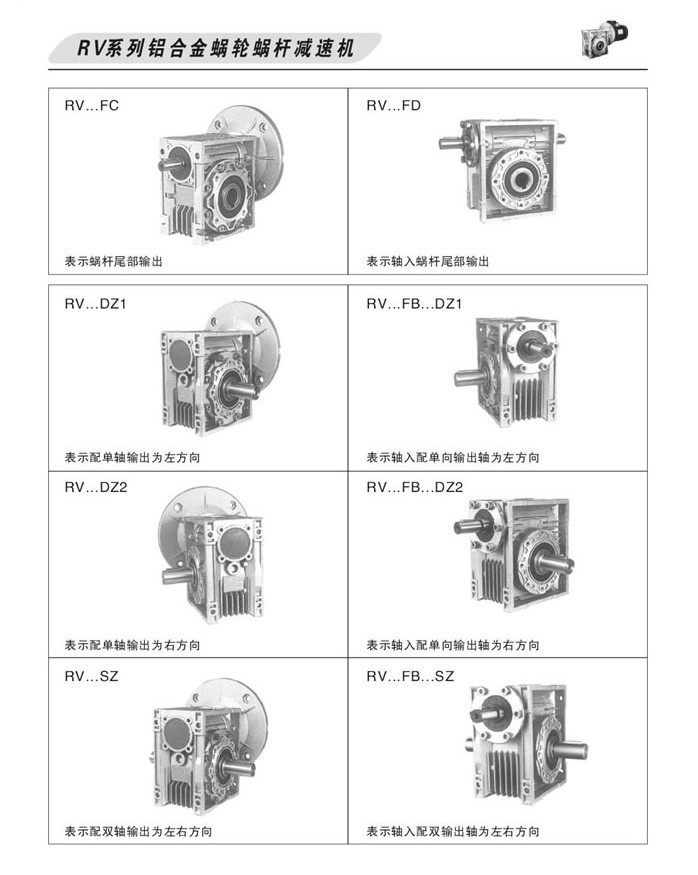 RV系列铝合金蜗轮蜗杆减速机

RV...FC

表示蜗杆尾部输出

RV...FD

表示轴入蜗杆尾部输出

RV...DZ1

表示配单轴输出为左方向

RV...FB...DZ1

表示轴入配单向输出轴为左方向

RV...DZ2

表示配单轴输出为右方向

RV...FB...DZ2

表示轴入配单向输出轴为右方向

RV...SZ

表示配双轴输出为左右方向

RV...FB...SZ

表示轴入配双输出轴为左右方向